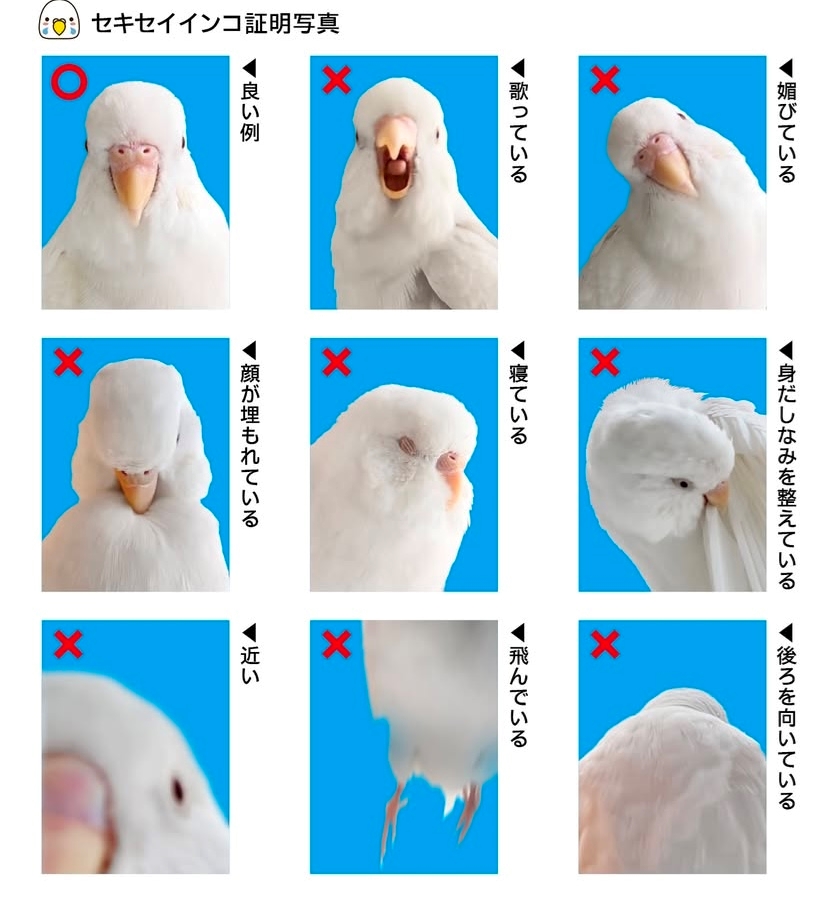 セキセイインコ証明写真

○
◀良い例

×
◀歌っている

×
◀媚びている

×
◀顔が埋もれている

×
◀寝ている

×
◀身だしなみを整えている

×
◀近い

×
◀飛んでいる

×
◀後ろを向いている